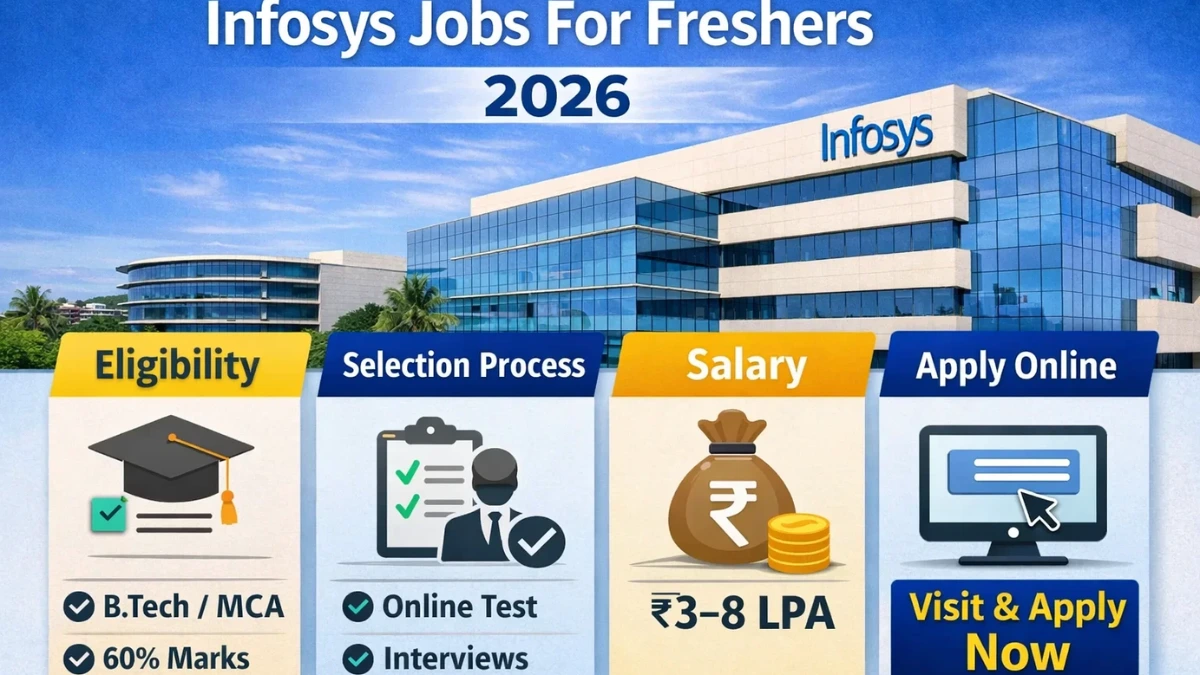 Infosys Jobs For Freshers
2026

Infosys

Eligibility

B.Tech / MCA

60% Marks

Selection Process

Online Test

Interviews

Salary

₹

₹3–8 LPA

Apply Online

Visit & Apply Now